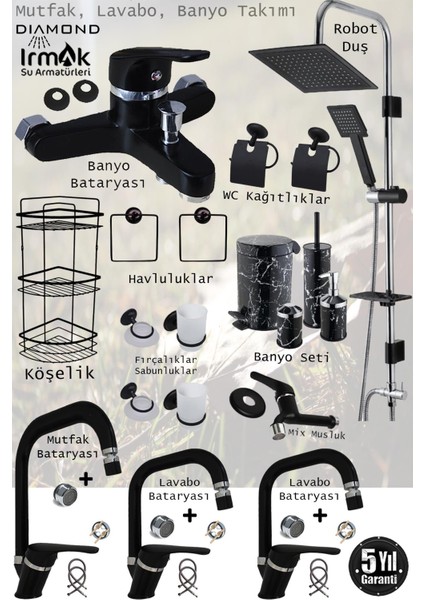 Mutfak, Lavabo, Banyo Takımı

DIAMOND
Irmak
Su Armatürleri

Robot Duş

Banyo Bataryası

WC Kağıtlıklar

Havluluklar

Köşelik

Fırçalıklar Sabunluklar

Banyo Seti

Mix Musluk

Mutfak Bataryası
+

Lavabo Bataryası
+

Lavabo Bataryası
+

5 Yıl Garanti