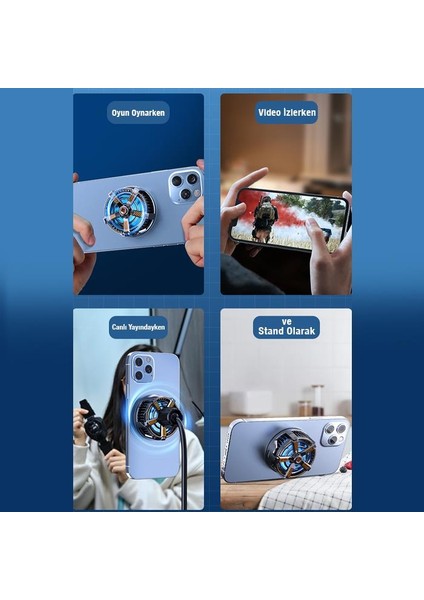 Oyun Oynarken

Video İzlerken

Canlı Yayındayken

ve
Stand Olarak