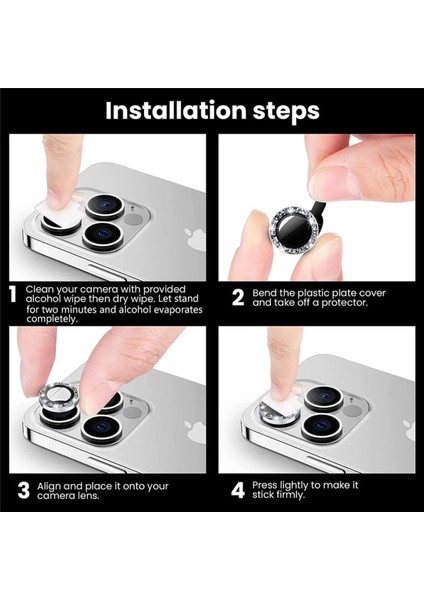 Installation steps

1 Clean your camera with provided alcohol wipe then dry wipe. Let stand for two minutes and alcohol evaporates completely.

2 Bend the plastic plate cover and take off a protector.

3 Align and place it onto your camera lens.

4 Press lightly to make it stick firmly.