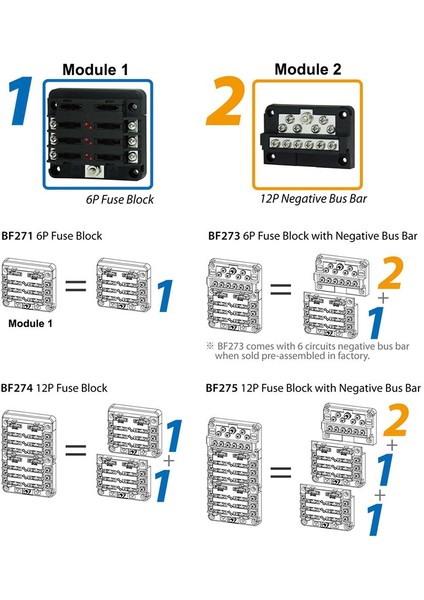 1 Module 1

6P Fuse Block

2 Module 2

12P Negative Bus Bar

BF271 6P Fuse Block

= 1

Module 1

BF273 6P Fuse Block with Negative Bus Bar

= 2 + 1

※ BF273 comes with 6 circuits negative bus bar when sold pre-assembled in factory.

BF274 12P Fuse Block

= 1 + 1

BF275 12P Fuse Block with Negative Bus Bar

= 2 + 1 + 1