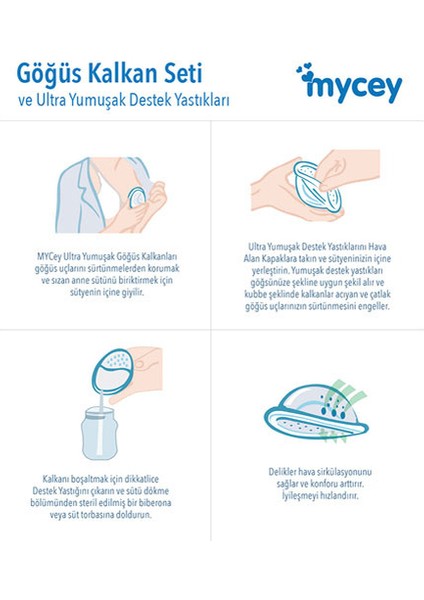 Göğüs Kalkan Seti
ve Ultra Yumuşak Destek Yastıkları

mycey

MYCey Ultra Yumuşak Göğüs Kalkanları göğüs uçlarını sürtünmelerden korumak ve sızan anne sütünü biriktirmek için sütyenin içine giyilir.

Ultra Yumuşak Destek Yastıklarını Hava Alan Kapaklara takın ve sütyeninizin içine yerleştirin. Yumuşak destek yastıkları göğsünüze şekline uygun şekil alır ve kubbe şeklinde kalkanlar acıyan ve çatlak göğüs uçlarınızın sürtünmesini engeller.

Kalkanı boşaltmak için dikkatlice Destek Yastığını çıkarın ve sütü dökme bölümünden steril edilmiş bir biberona veya süt torbasına doldurun.

Delikler hava sirkülasyonunu sağlar ve konforu arttırır. İyileşmeyi hızlandırır.