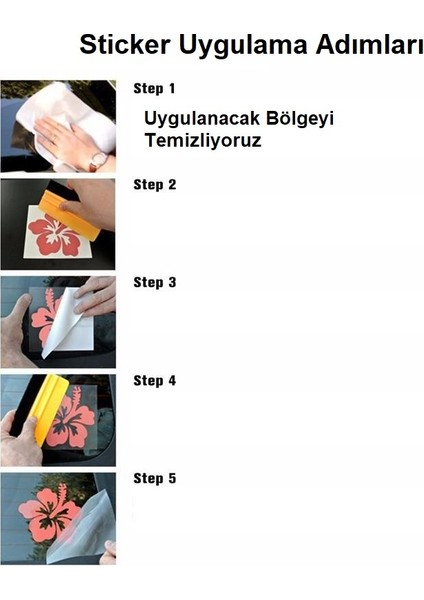 Sticker Uygulama Adımları

Step 1

Uygulanacak Bölgeyi Temizliyoruz

Step 2

Step 3

Step 4

Step 5