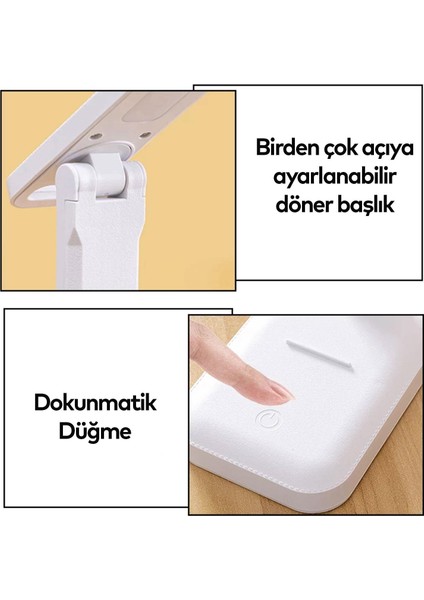 Birden çok açıya ayarlanabilir döner başlık

Dokunmatik Düğme