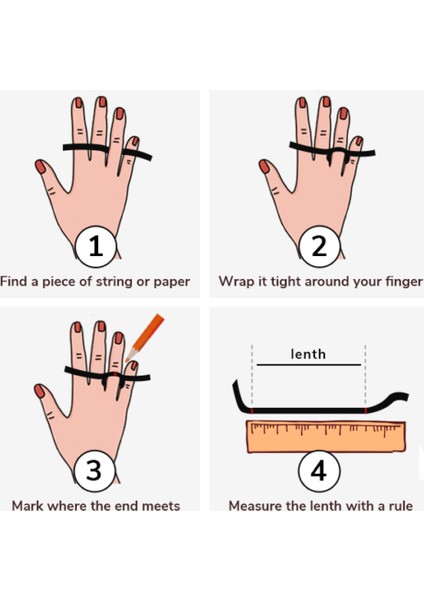 1
Find a piece of string or paper

2
Wrap it tight around your finger

3
Mark where the end meets

lenth

4
Measure the lenth with a rule