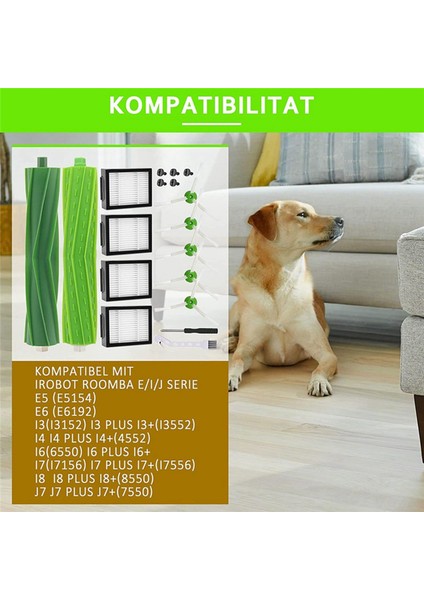 KOMPATIBILITAT

KOMPATIBEL MIT
IROBOT ROOMBA E/I/J SERIE
E5 (E5154)
E6 (E6192)
I3(I3152) I3 PLUS I3+(I3552)
I4 I4 PLUS I4+(4552)
I6(6550) I6 PLUS I6+
I7(I7156) I7 PLUS I7+(I7556)
I8 I8 PLUS I8+(8550)
J7 J7 PLUS J7+(7550)