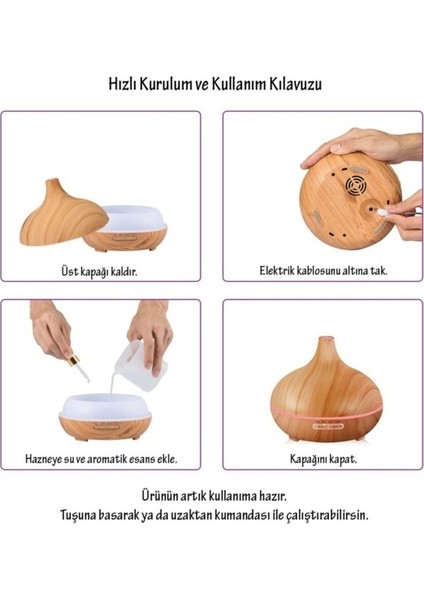 Hızlı Kurulum ve Kullanım Kılavuzu

Üst kapağı kaldır.

Elektrik kablosunu altına tak.

Hazneye su ve aromatik esans ekle.

Kapağını kapat.

Ürünün artık kullanıma hazır.
Tuşuna basarak ya da uzaktan kumandası ile çalıştırabilirsin.