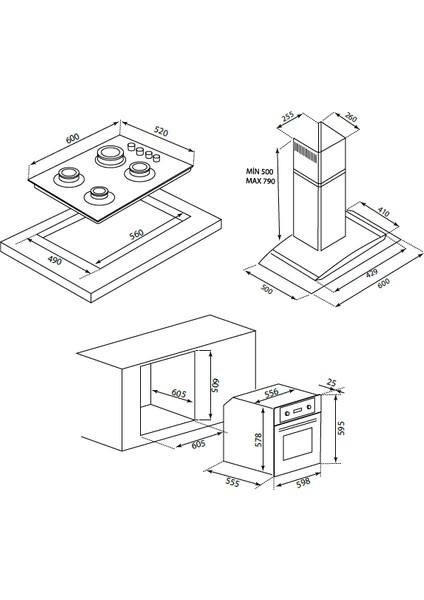 600
520
560
490
255
260
MİN 500
MAX 790
410
429
600
500
605
509
605
556
25
578
595
555
598