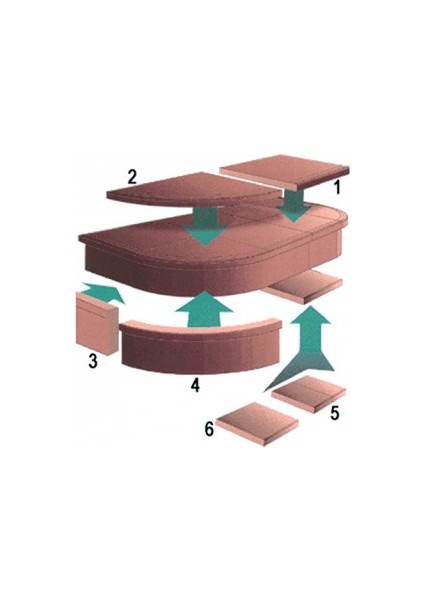 2
1
3
4
5
6