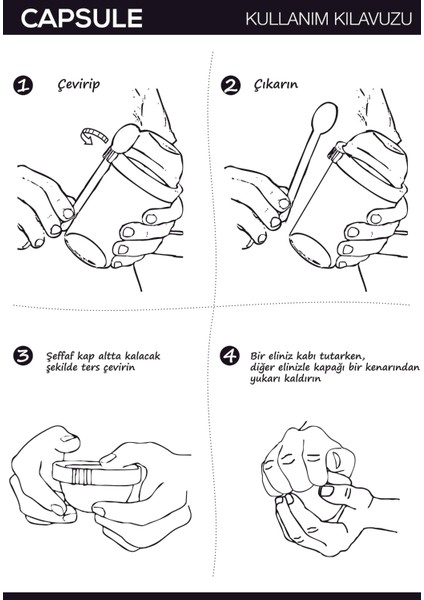 CAPSULE

KULLANIM KILAVUZU

1 Çevirip

2 Çıkarın

3 Şeffaf kap altta kalacak şekilde ters çevirin

4 Bir eliniz kabı tutarken, diğer elinizle kapağı bir kenarından yukarı kaldırın