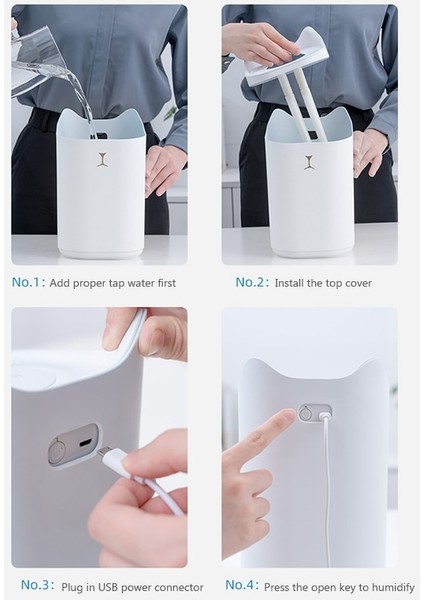 No.1: Add proper tap water first

No.2: Install the top cover

No.3: Plug in USB power connector

No.4: Press the open key to humidify