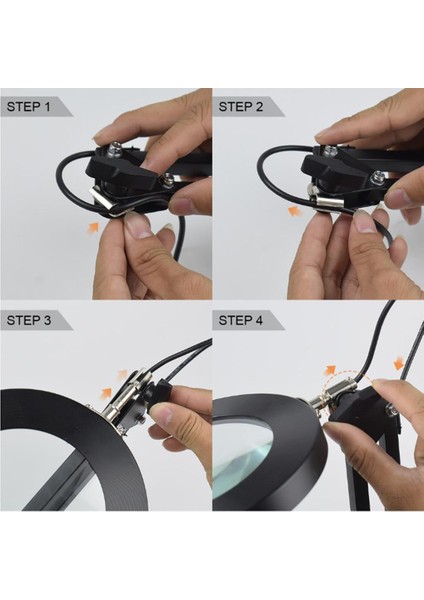 STEP 1

STEP 2

STEP 3

STEP 4