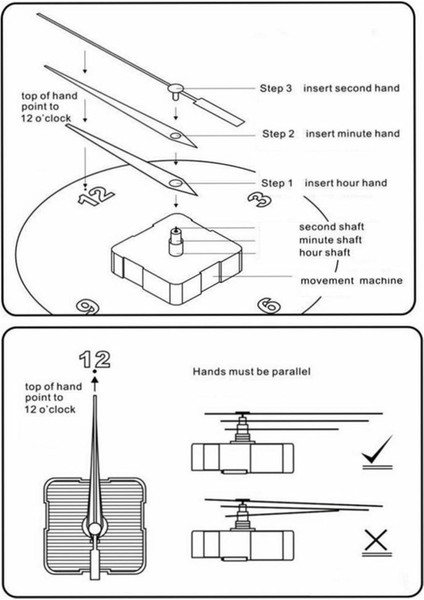 top of hand point to 12 o'clock

Step 3 insert second hand

Step 2 insert minute hand

Step 1 insert hour hand

12

3

second shaft
minute shaft
hour shaft

movement machine

9

6

12

top of hand point to 12 o'clock

Hands must be parallel