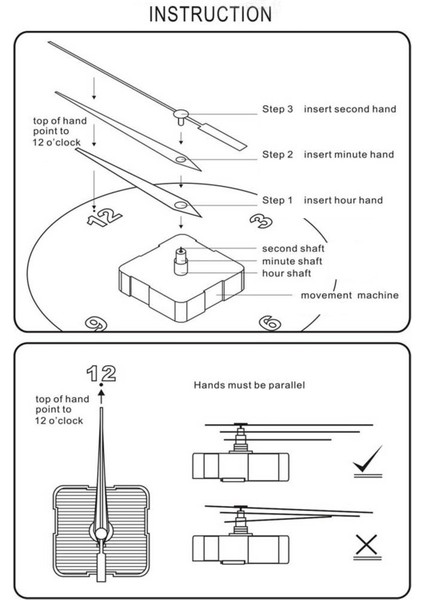 INSTRUCTION

top of hand point to 12 o'clock

Step 3 insert second hand

Step 2 insert minute hand

Step 1 insert hour hand

12

3

second shaft

minute shaft

hour shaft

movement machine

9

6

12

top of hand point to 12 o'clock

Hands must be parallel