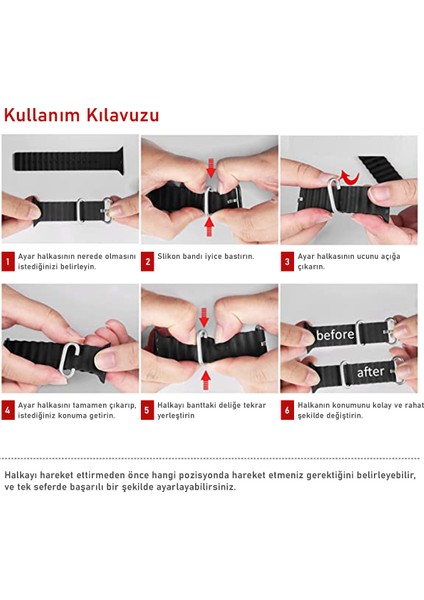 Kullanım Kılavuzu

1 Ayar halkasının nerede olmasını istediğinizi belirleyin.

2 Slikon bandı iyice bastırın.

3 Ayar halkasının ucunu açığa çıkarın.

before

after

4 Ayar halkasını tamamen çıkarıp, istediğiniz konuma getirin.

5 Halkayı banttaki deliğe tekrar yerleştirin

6 Halkanın konumunu kolay ve rahat şekilde değiştirin.

Halkayı hareket ettirmeden önce hangi pozisyonda hareket etmeniz gerektiğini belirleyebilir, ve tek seferde başarılı bir şekilde ayarlayabilirsiniz.