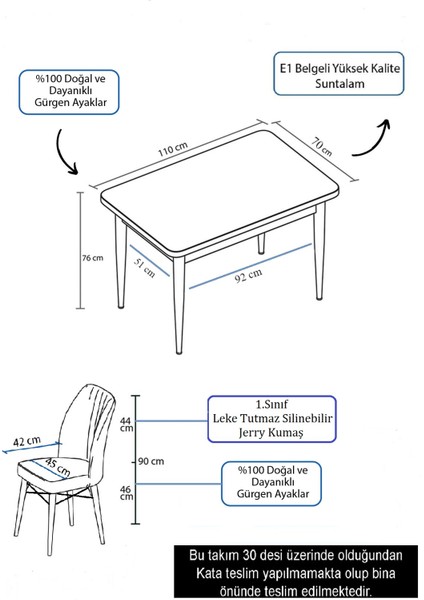 %100 Doğal ve Dayanıklı Gürgen Ayaklar

E1 Belgeli Yüksek Kalite Suntalam

110 cm

70 cm

76 cm

51 cm

92 cm

42 cm

45 cm

44 cm

90 cm

46 cm

1.Sınıf Leke Tutmaz Silinebilir Jerry Kumaş

%100 Doğal ve Dayanıklı Gürgen Ayaklar

Bu takım 30 desi üzerinde olduğundan Kata teslim yapılmamakta olup bina önünde teslim edilmektedir.