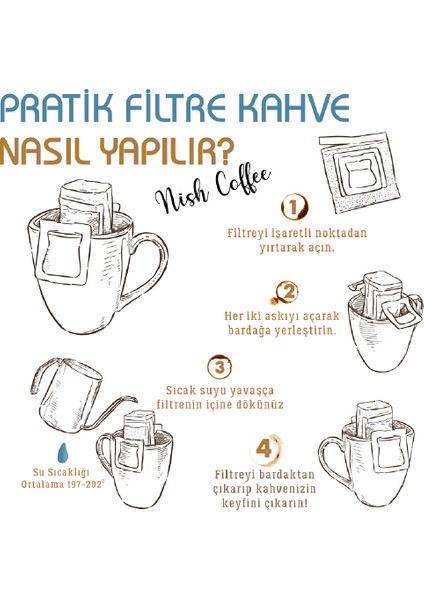 PRATİK FİLTRE KAHVE
NASIL YAPILIR?

Nish Coffee

1
Filtreyi işaretli noktadan yırtarak açın.

2
Her iki askıyı açarak bardağa yerleştirin.

3
Sıcak suyu yavaşça filtrenin içine dökünüz

Su Sıcaklığı Ortalama 197-202°

4
Filtreyi bardaktan çıkarıp kahvenizin keyfini çıkarın!