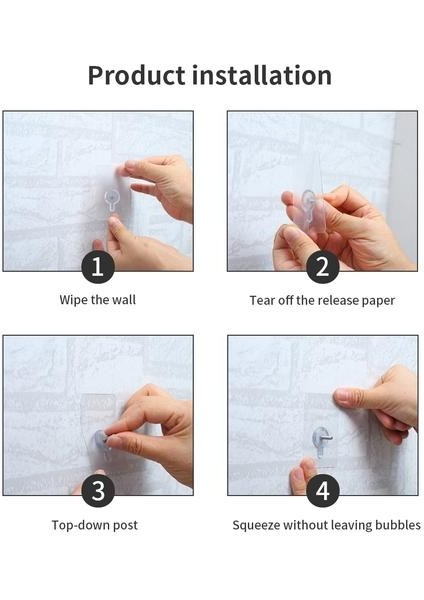 Product installation

1

Wipe the wall

2

Tear off the release paper

3

Top-down post

4

Squeeze without leaving bubbles