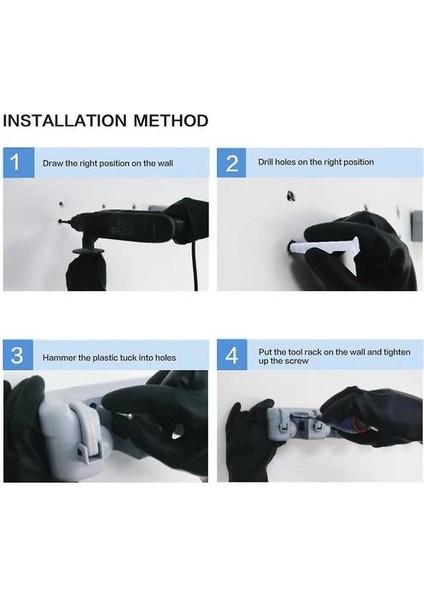 INSTALLATION METHOD

1 Draw the right position on the wall

2 Drill holes on the right position

3 Hammer the plastic tuck into holes

4 Put the tool rack on the wall and tighten up the screw