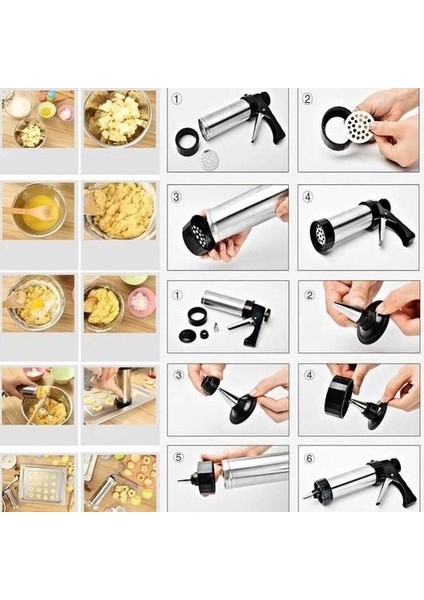 1
2
3
4
1
2
3
4
5
6