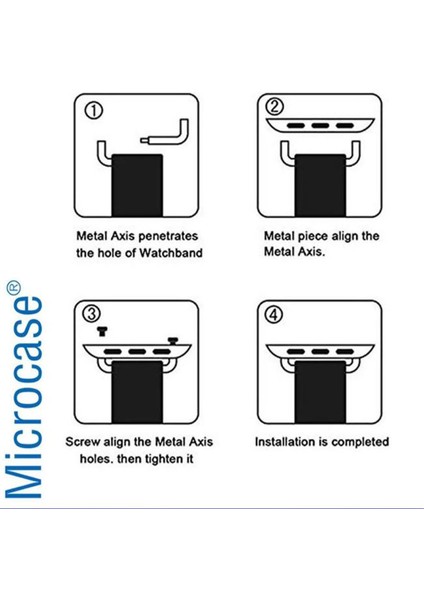 ①

Metal Axis penetrates the hole of Watchband

②

Metal piece align the Metal Axis.

③

Screw align the Metal Axis holes. then tighten it

④

Installation is completed

Microcase®