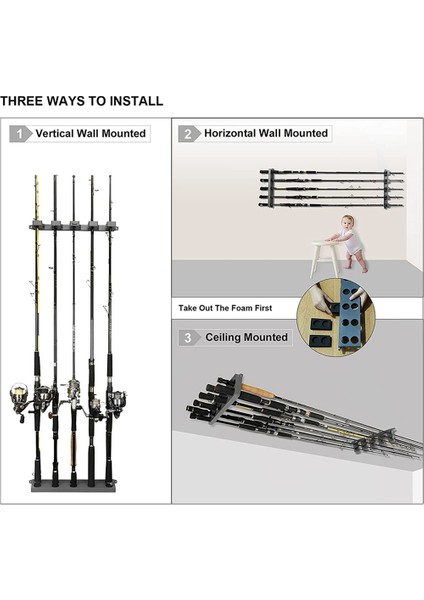 THREE WAYS TO INSTALL

1 Vertical Wall Mounted

2 Horizontal Wall Mounted

Take Out The Foam First

3 Ceiling Mounted