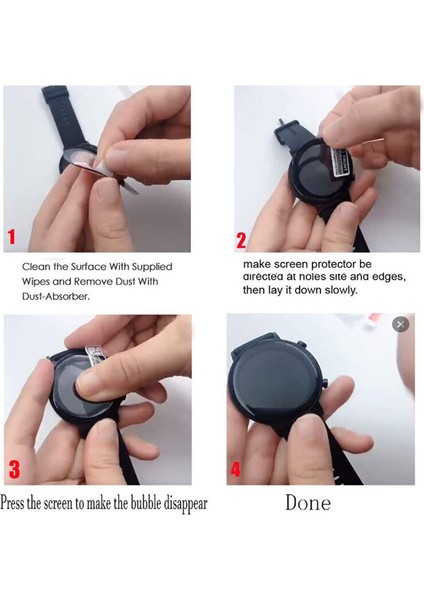 1

Clean the Surface With Supplied Wipes and Remove Dust With Dust-Absorber.

2

make screen protector be directed at holes site and edges, then lay it down slowly.

3

Press the screen to make the bubble disappear

4

Done