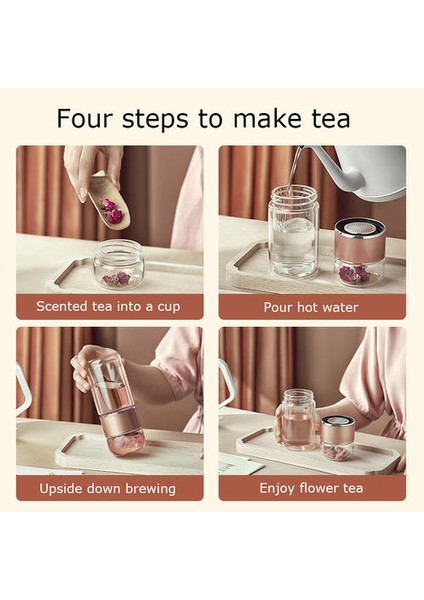 Four steps to make tea

Scented tea into a cup

Pour hot water

Upside down brewing

Enjoy flower tea