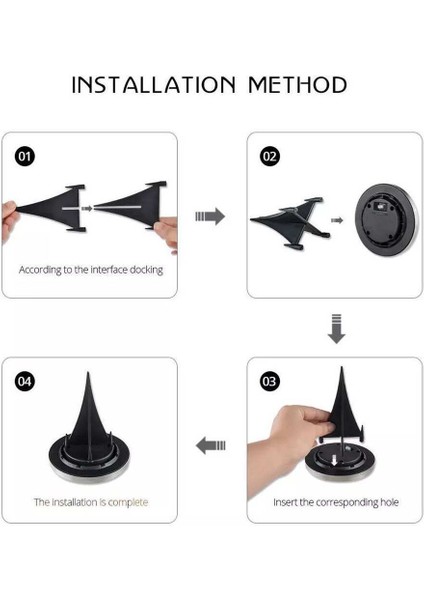 INSTALLATION METHOD

01

According to the interface docking

02

03

Insert the corresponding hole

04

The installation is complete