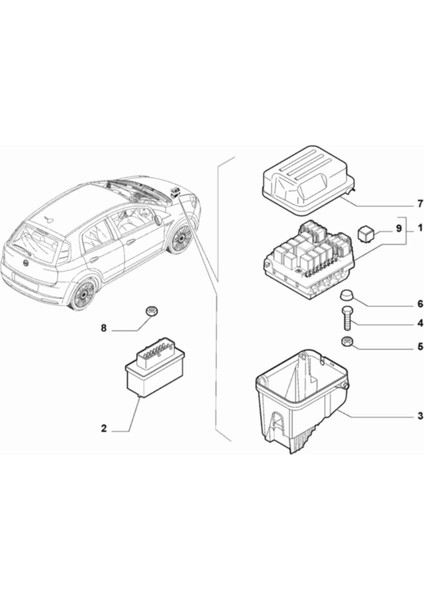 7
9
1
6
4
5
3
8
2