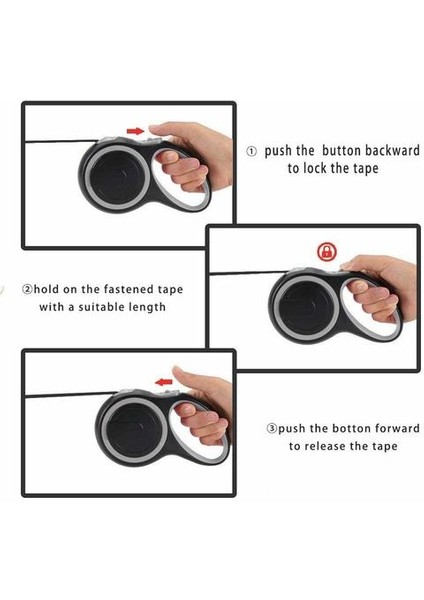 ① push the button backward to lock the tape

②hold on the fastened tape with a suitable length

③push the botton forward to release the tape