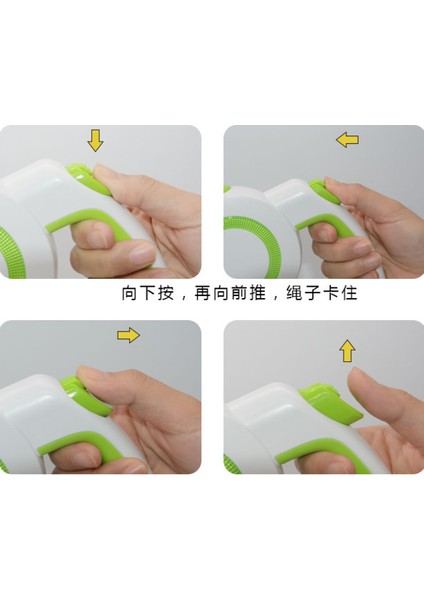 向下按，再向前推，绳子卡住