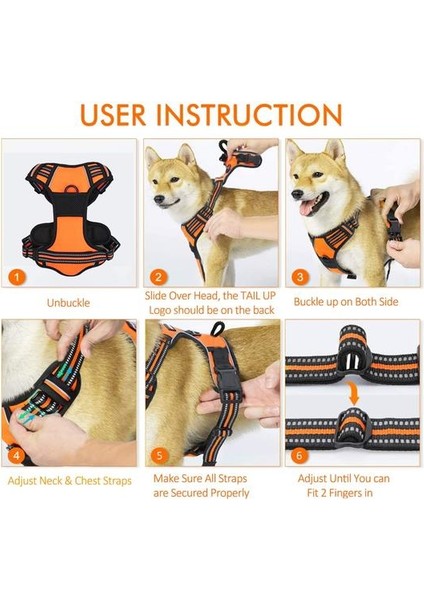 USER INSTRUCTION

1
Unbuckle

2
Slide Over Head, the TAIL UP Logo should be on the back

3
Buckle up on Both Side

4
Adjust Neck & Chest Straps

5
Make Sure All Straps are Secured Properly

6
Adjust Until You can Fit 2 Fingers in