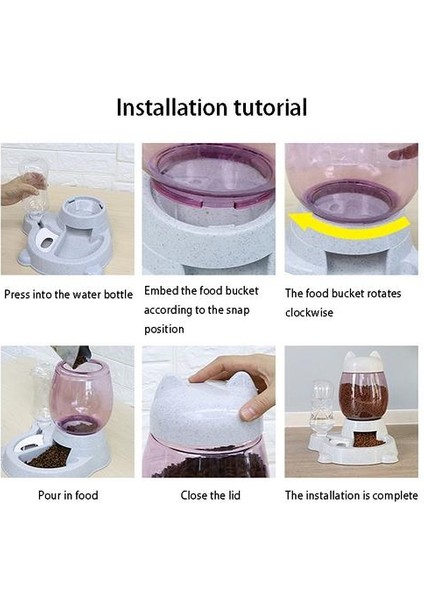 Installation tutorial

Press into the water bottle

Embed the food bucket according to the snap position

The food bucket rotates clockwise

Pour in food

Close the lid

The installation is complete