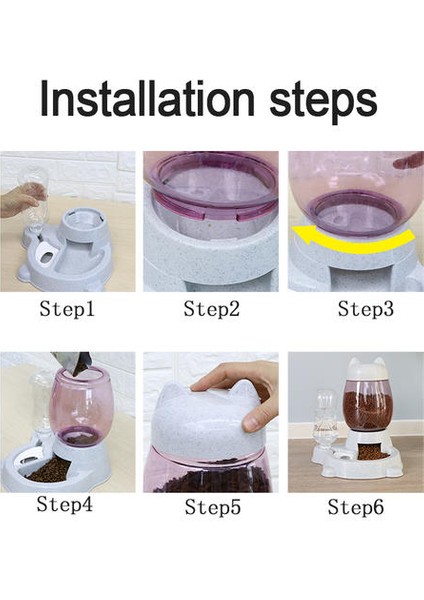 Installation steps

Step1

Step2

Step3

Step4

Step5

Step6