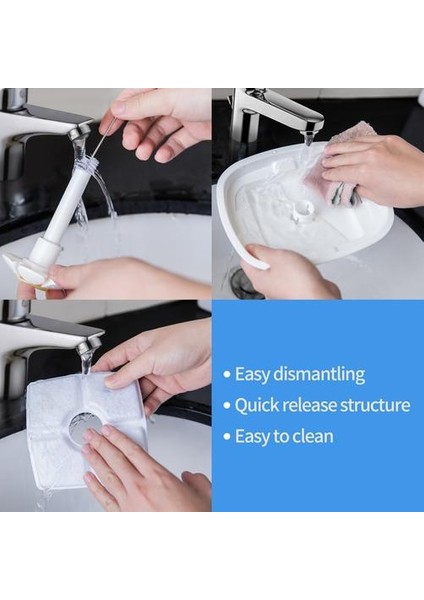 • Easy dismantling
• Quick release structure
• Easy to clean