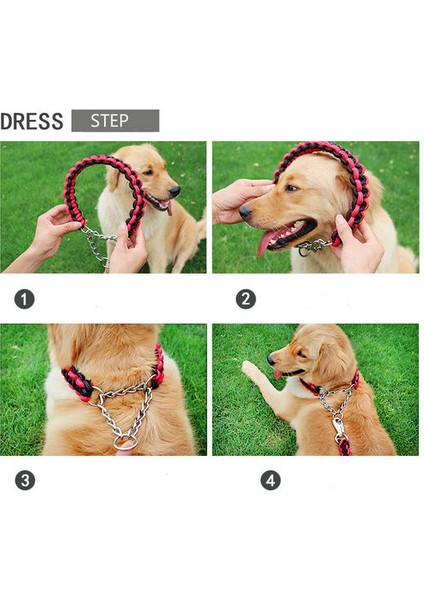 DRESS STEP

1

2

3

4