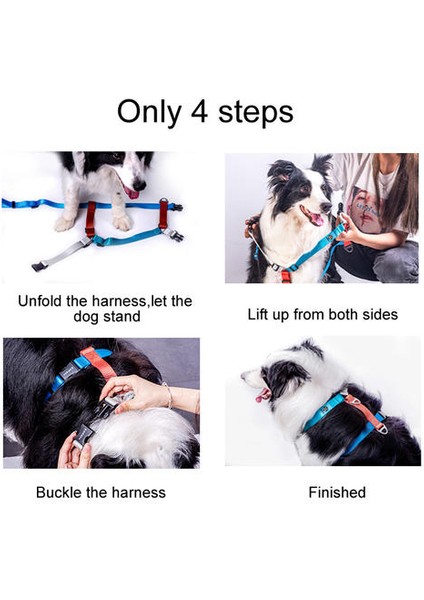 Only 4 steps

Unfold the harness,let the dog stand

Lift up from both sides

Buckle the harness

Finished