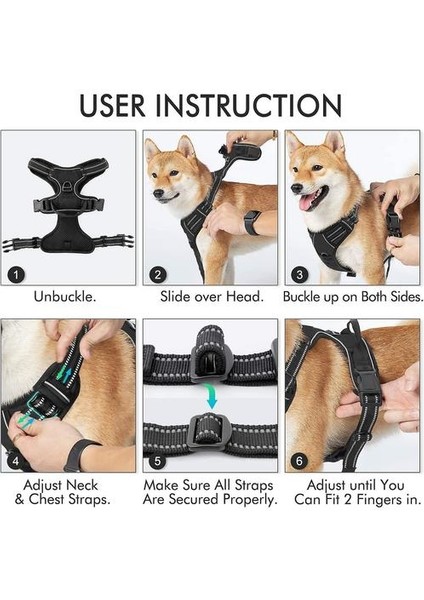 USER INSTRUCTION

1
Unbuckle.

2
Slide over Head.

3
Buckle up on Both Sides.

4
Adjust Neck & Chest Straps.

5
Make Sure All Straps Are Secured Properly.

6
Adjust until You Can Fit 2 Fingers in.