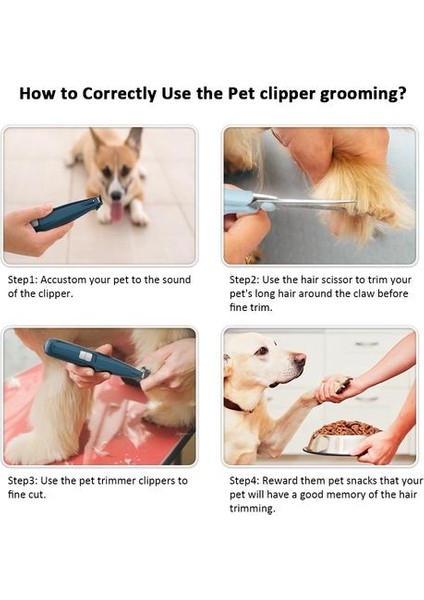 How to Correctly Use the Pet clipper grooming?

Step1: Accustom your pet to the sound of the clipper.

Step2: Use the hair scissor to trim your pet's long hair around the claw before fine trim.

Step3: Use the pet trimmer clippers to fine cut.

Step4: Reward them pet snacks that your pet will have a good memory of the hair trimming.