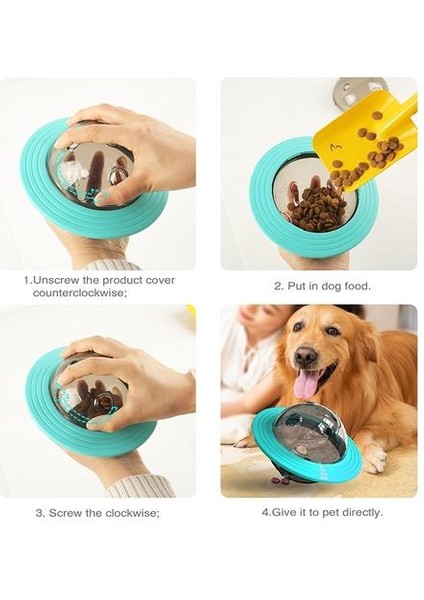 1.Unscrew the product cover counterclockwise;

2. Put in dog food.

3. Screw the clockwise;

4.Give it to pet directly.