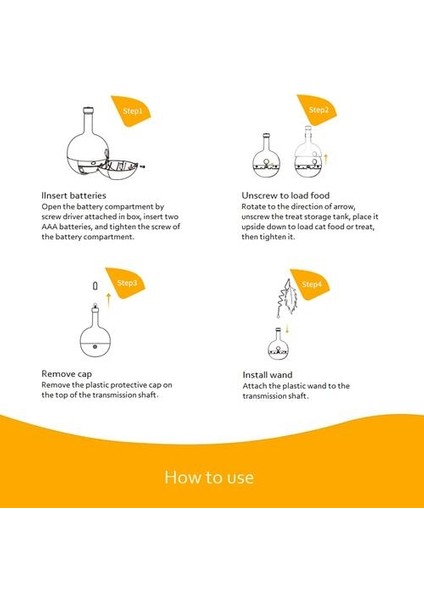 Step1

IInsert batteries
Open the battery compartment by screw driver attached in box, insert two AAA batteries, and tighten the screw of the battery compartment.

Step2

Unscrew to load food
Rotate to the direction of arrow, unscrew the treat storage tank, place it upside down to load cat food or treat, then tighten it.

Step3

Remove cap
Remove the plastic protective cap on the top of the transmission shaft.

Step4

Install wand
Attach the plastic wand to the transmission shaft.

How to use