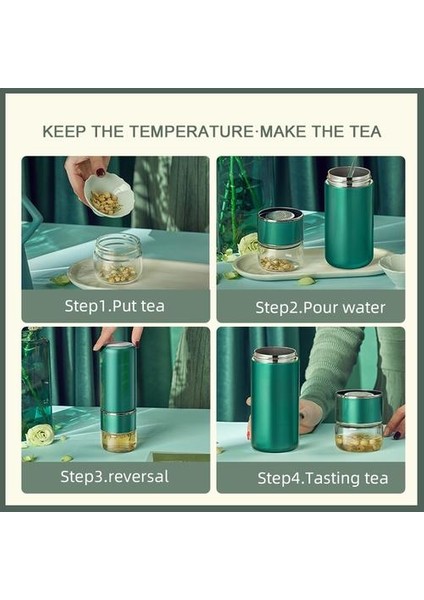 KEEP THE TEMPERATURE·MAKE THE TEA

Step1.Put tea

Step2.Pour water

Step3.reversal

Step4.Tasting tea