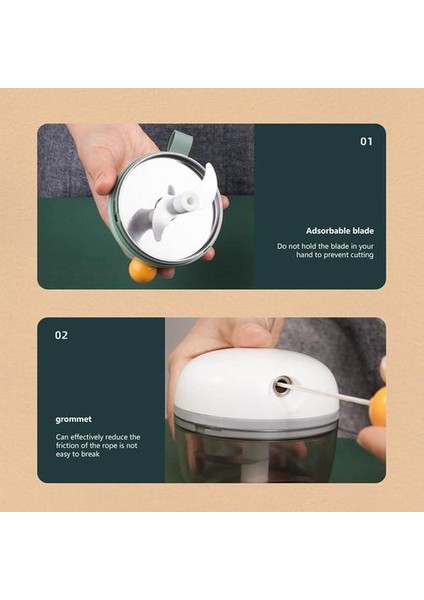 01

Adsorbable blade

Do not hold the blade in your hand to prevent cutting

02

grommet

Can effectively reduce the friction of the rope is not easy to break