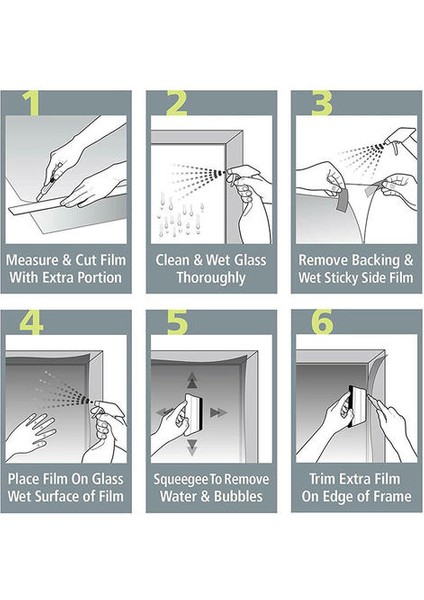 1

Measure & Cut Film With Extra Portion

2

Clean & Wet Glass Thoroughly

3

Remove Backing & Wet Sticky Side Film

4

Place Film On Glass Wet Surface of Film

5

Squeegee To Remove Water & Bubbles

6

Trim Extra Film On Edge of Frame