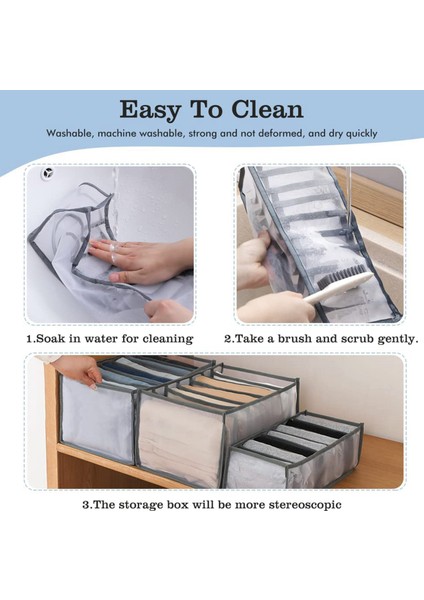 Easy To Clean

Washable, machine washable, strong and not deformed, and dry quickly

1.Soak in water for cleaning

2.Take a brush and scrub gently.

3.The storage box will be more stereoscopic