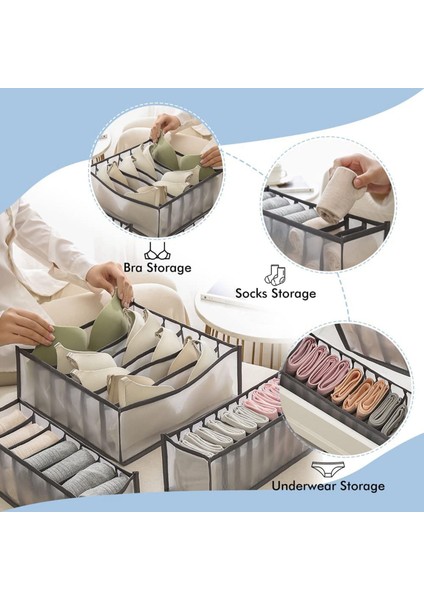 Bra Storage

Socks Storage

Underwear Storage