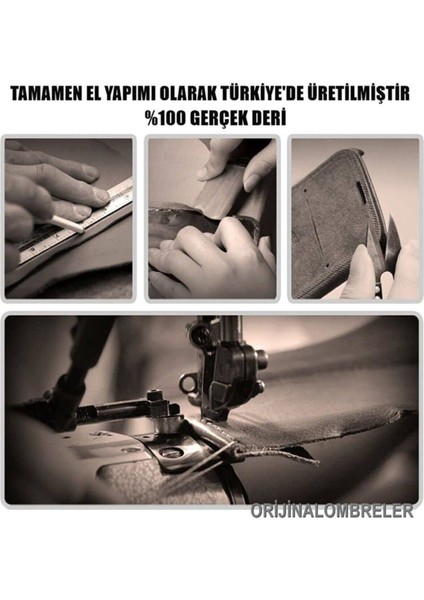 TAMAMEN EL YAPIMI OLARAK TÜRKİYE'DE ÜRETİLMİŞTİR
%100 GERÇEK DERİ

ORİJİNALOMBRELER