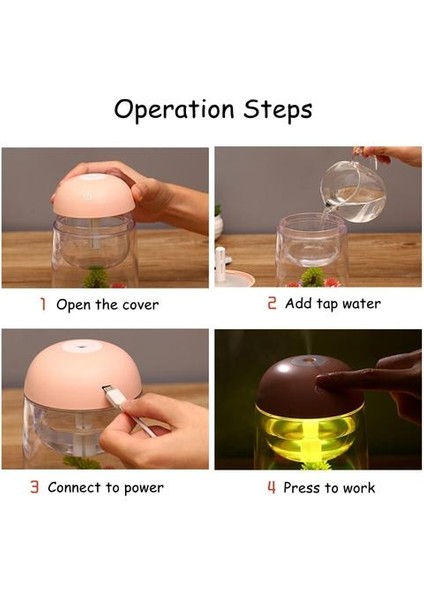 Operation Steps

1 Open the cover

2 Add tap water

3 Connect to power

4 Press to work