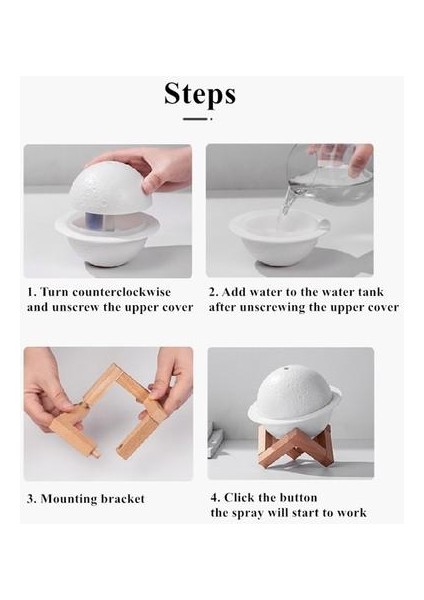 Steps

1. Turn counterclockwise and unscrew the upper cover

2. Add water to the water tank after unscrewing the upper cover

3. Mounting bracket

4. Click the button the spray will start to work