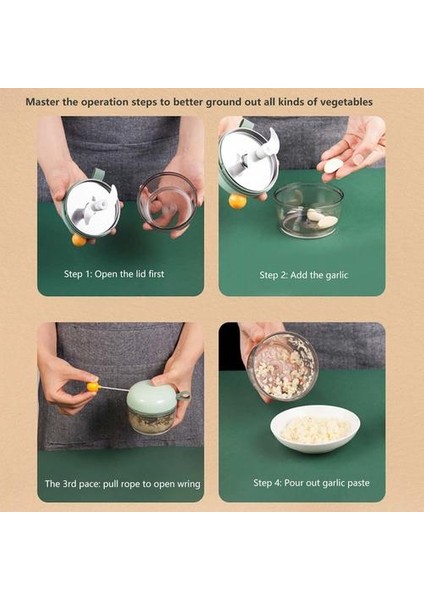 Master the operation steps to better ground out all kinds of vegetables

Step 1: Open the lid first

Step 2: Add the garlic

The 3rd pace: pull rope to open wring

Step 4: Pour out garlic paste